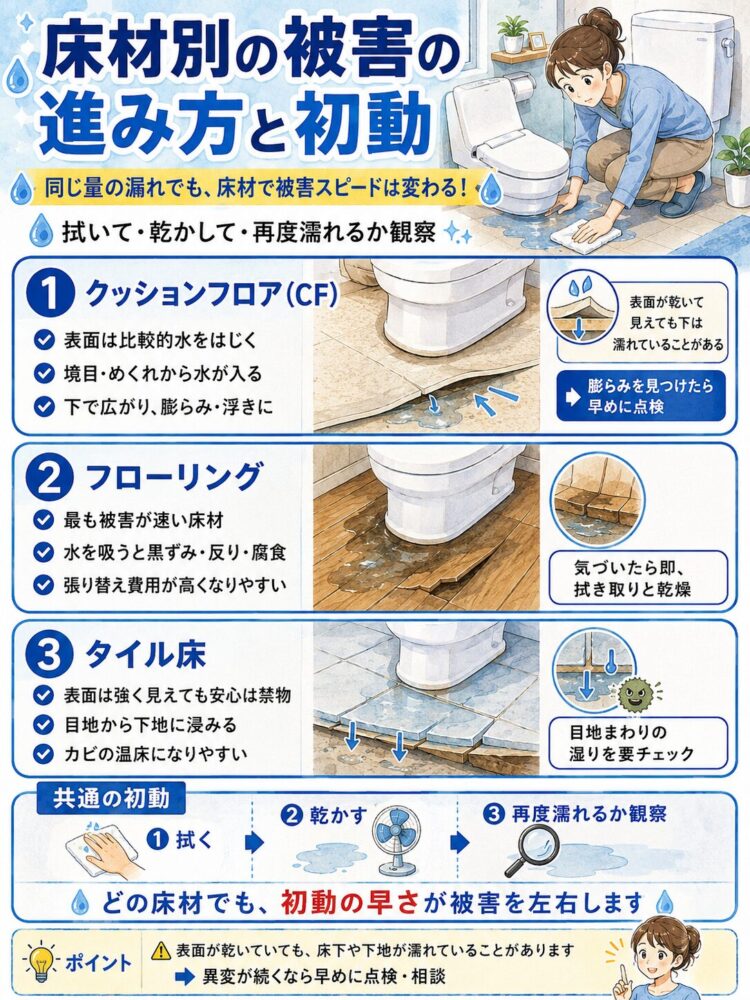 床材別の被害の進み方と初動

同じ量の漏れでも、床材で被害スピードは変わる！

拭いて・乾かして・再度濡れるか観察

1 クッションフロア(CF)

表面は比較的水をはじく
境目・めくれから水が入る
下で広がり、膨らみ・浮きに

表面が乾いて見えても下は濡れていることがある

膨らみを見つけたら早めに点検

2 フローリング

最も被害が速い床材
水を吸うと黒ずみ・反り・腐食
張り替え費用が高くなりやすい

気づいたら即、拭き取りと乾燥

3 タイル床

表面は強く見えても安心は禁物
目地から下地に浸みる
カビの温床になりやすい

目地まわりの湿りを要チェック

共通の初動

1 拭く
2 乾かす
3 再度濡れるか観察

どの床材でも、初動の早さが被害を左右します

ポイント

表面が乾いていても、床下や下地が濡れていることがあります
異変が続くなら早めに点検・相談