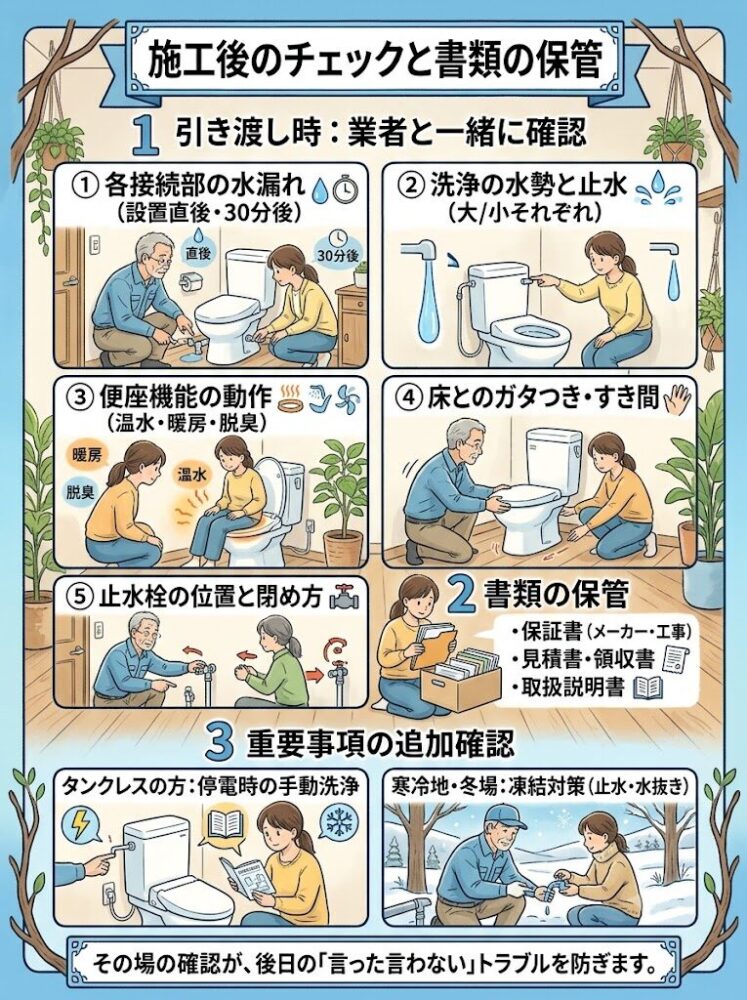 施工後のチェックと書類の保管

1 引き渡し時：業者と一緒に確認

① 各接続部の水漏れ
（設置直後・30分後）

直後

30分後

② 洗浄の水勢と止水
（大/小それぞれ）

③ 便座機能の動作
（温水・暖房・脱臭）

暖房

脱臭

温水

④ 床とのガタつき・すき間

⑤ 止水栓の位置と閉め方

2 書類の保管

・保証書（メーカー・工事）
・見積書・領収書
・取扱説明書

3 重要事項の追加確認

タンクレスの方：停電時の手動洗浄

寒冷地・冬場：凍結対策（止水・水抜き）

その場の確認が、後日の「言った言わない」トラブルを防ぎます。