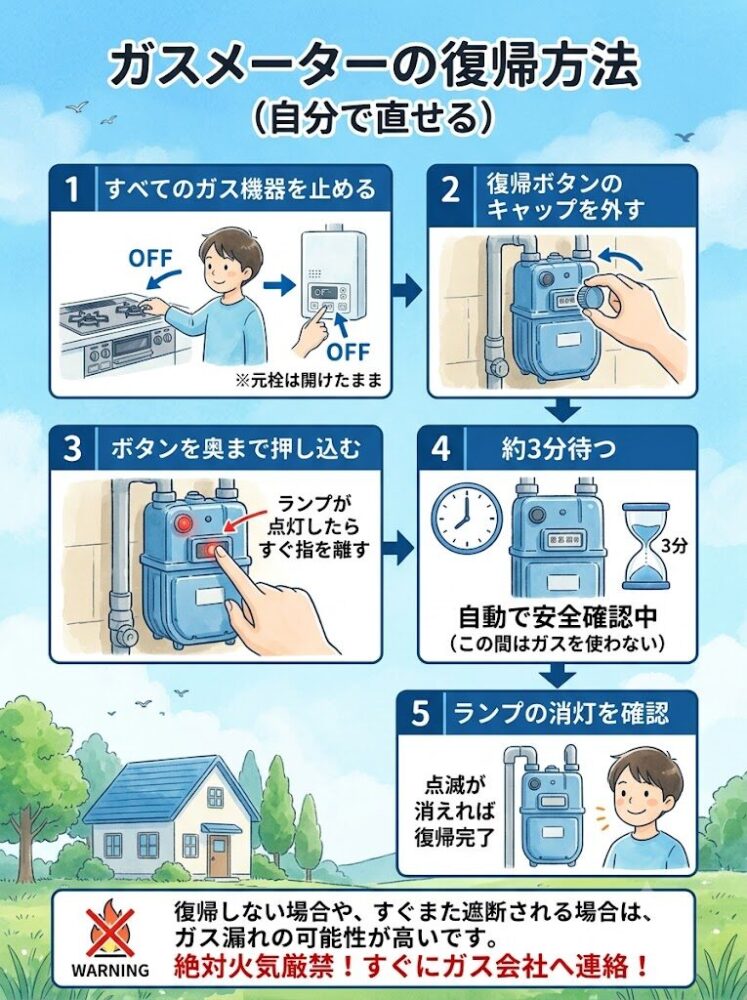 ガスメーターの復帰方法
（自分で直せる）

1 すべてのガス機器を止める

OFF

OFF

※元栓は開けたまま

2 復帰ボタンのキャップを外す

3 ボタンを奥まで押し込む

ランプが点灯したらすぐ指を離す

4 約3分待つ

3分

自動で安全確認中
（この間はガスを使わない）

5 ランプの消灯を確認

点滅が消えれば復帰完了

WARNING

復帰しない場合や、すぐまた遮断される場合は、ガス漏れの可能性が高いです。
絶対火気厳禁！すぐにガス会社へ連絡！