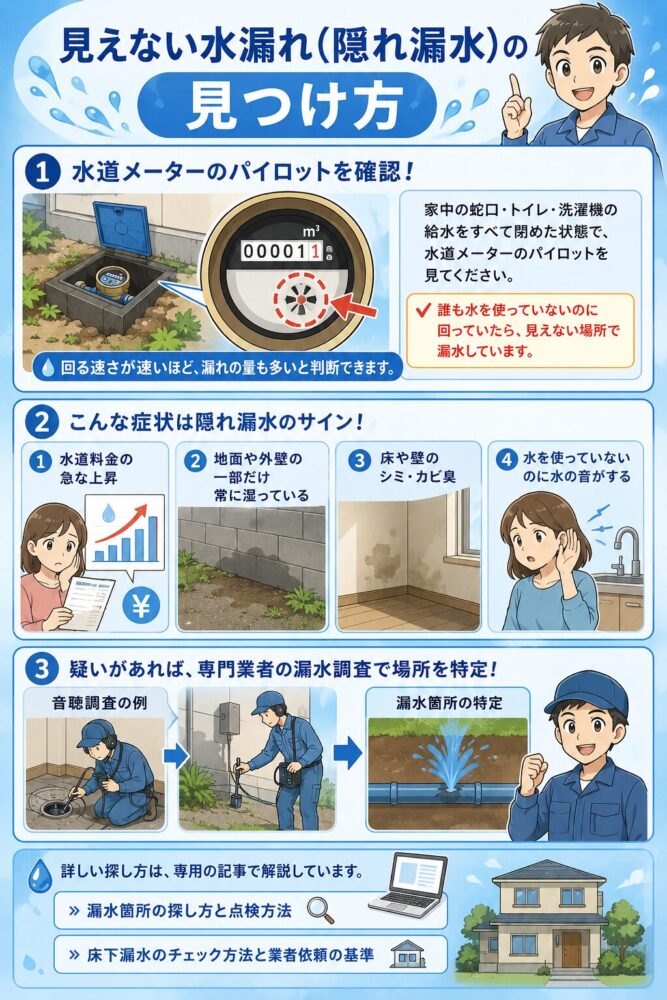 見えない水漏れ(隠れ漏水)の

見つけ方

1 水道メーターのパイロットを確認!

$m^3$

000011

家中の蛇口・トイレ・洗濯機の給水をすべて閉めた状態で、水道メーターのパイロットを見てください。

✓ 誰も水を使っていないのに回っていたら、見えない場所で漏水しています。

回る速さが速いほど、漏れの量も多いと判断できます。

2 こんな症状は隠れ漏水のサイン!

1 水道料金の急な上昇

¥

2 地面や外壁の一部だけ常に湿っている

3 床や壁のシミ・カビ臭

4 水を使っていないのに水の音がする

3 疑いがあれば、専門業者の漏水調査で場所を特定!

音聴調査の例

漏水箇所の特定

詳しい探し方は、専用の記事で解説しています。

» 漏水箇所の探し方と点検方法

» 床下漏水のチェック方法と業者依頼の基準