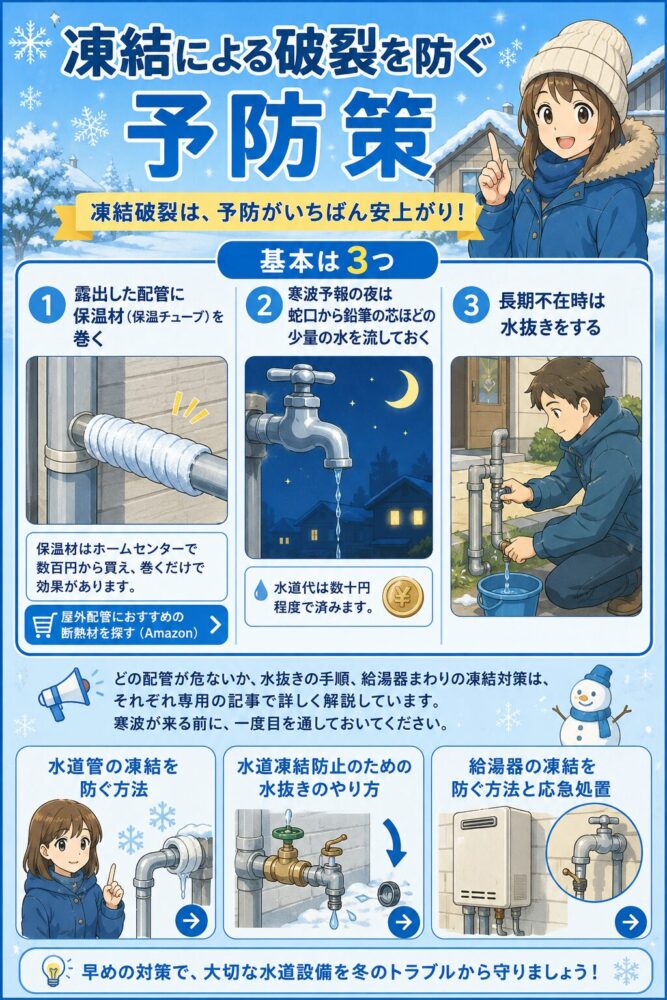 凍結による破裂を防ぐ
予防策

凍結破裂は、予防がいちばん安上がり！

基本は3つ

1 露出した配管に保温材（保温チューブ）を巻く

保温材はホームセンターで数百円から買え、巻くだけで効果があります。

屋外配管におすすめの断熱材を探す（Amazon）

2 寒波予報の夜は蛇口から鉛筆の芯ほどの少量の水を流しておく

水道代は数十円程度で済みます。

¥

3 長期不在時は水抜きをする

どの配管が危ないか、水抜きの手順、給湯器まわりの凍結対策は、それぞれ専用の記事で詳しく解説しています。
寒波が来る前に、一度目を通しておいてください。

水道管の凍結を防ぐ方法

水道凍結防止のための水抜きのやり方

給湯器の凍結を防ぐ方法と応急処置

早めの対策で、大切な水道設備を冬のトラブルから守りましょう！