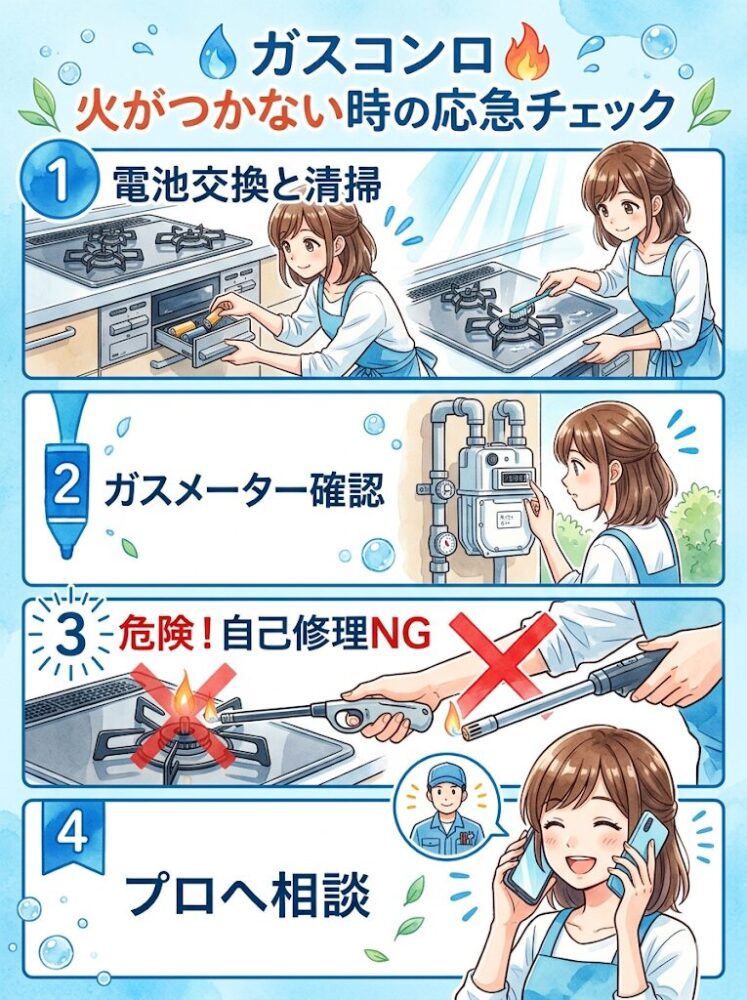 ガスコンロ
火がつかない時の応急チェック

1 電池交換と清掃

2 ガスメーター確認

3 危険！自己修理NG

4 プロへ相談