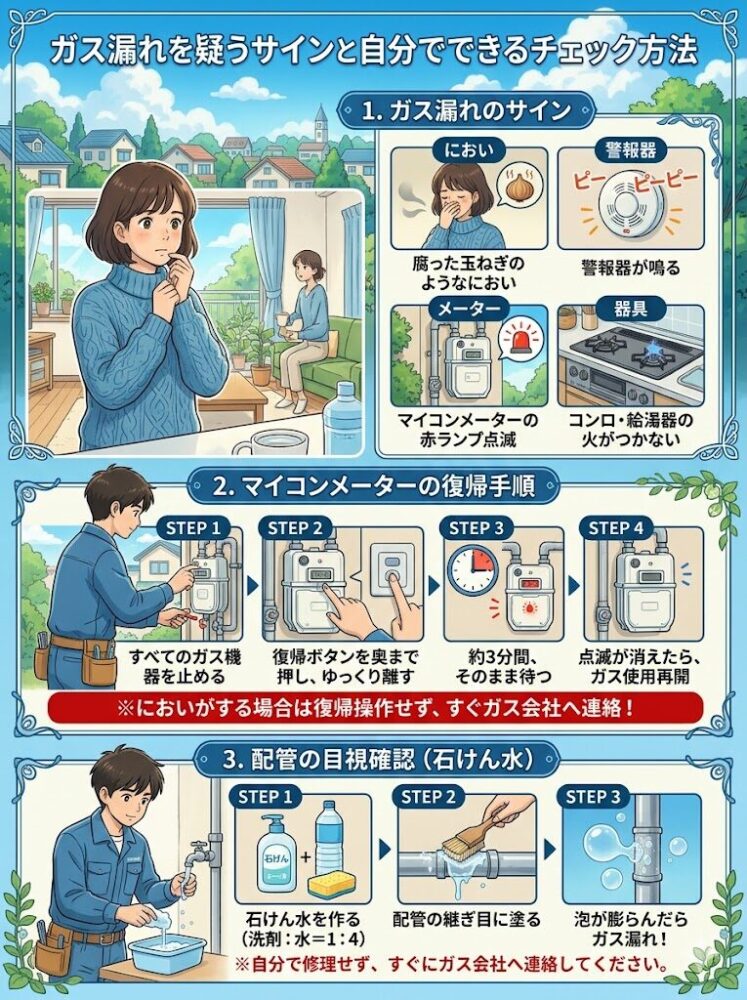 ガス漏れを疑うサインと自分でできるチェック方法

1. ガス漏れのサイン

におい
腐った玉ねぎのようなにおい

警報器
ピー ピーピー
警報器が鳴る

メーター
マイコンメーターの赤ランプ点滅

器具
コンロ・給湯器の火がつかない

2. マイコンメーターの復帰手順

STEP 1
すべてのガス機器を止める

STEP 2
復帰ボタンを奥まで押し、ゆっくり離す

STEP 3
約3分間、そのまま待つ

STEP 4
点滅が消えたら、ガス使用再開

※においがする場合は復帰操作せず、すぐガス会社へ連絡！

3. 配管の目視確認（石けん水）

STEP 1
石けん
石けん水を作る（洗剤：水＝1：4）

STEP 2
配管の継ぎ目に塗る

STEP 3
泡が膨らんだらガス漏れ！

※自分で修理せず、すぐにガス会社へ連絡してください。