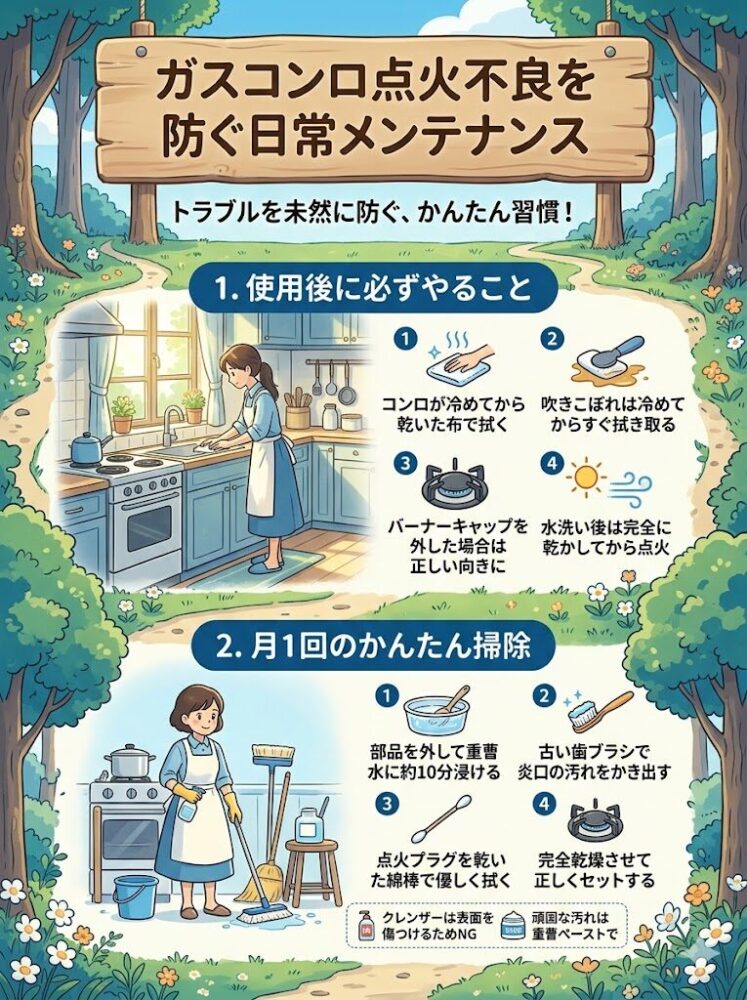 ガスコンロ点火不良を防ぐ日常メンテナンス

トラブルを未然に防ぐ、かんたん習慣！

1. 使用後に必ずやること

1
コンロが冷めてから乾いた布で拭く

2
吹きこぼれは冷めてからすぐ拭き取る

3
バーナーキャップを外した場合は正しい向きに

4
水洗い後は完全に乾かしてから点火

2. 月1回のかんたん掃除

1
部品を外して重曹水に約10分浸ける

2
古い歯ブラシで炎口の汚れをかき出す

3
点火プラグを乾いた綿棒で優しく拭く

4
完全乾燥させて正しくセットする

クレンザーは表面を傷つけるためNG

頑固な汚れは重曹ペーストで