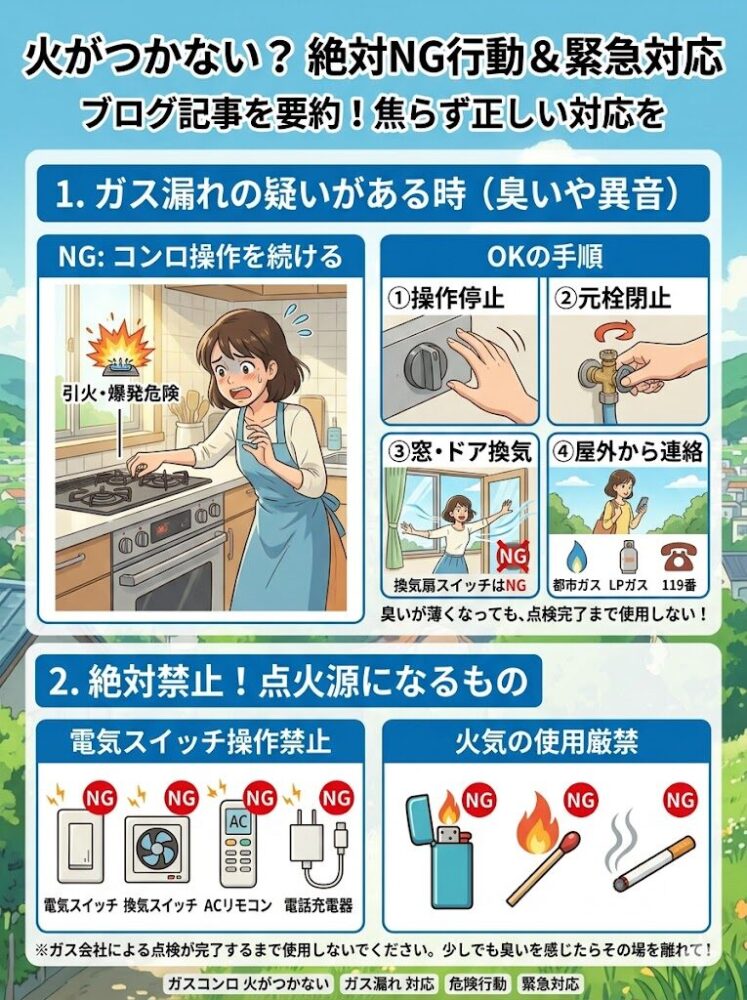 火がつかない？ 絶対NG行動＆緊急対応
ブログ記事を要約！焦らず正しい対応を

1. ガス漏れの疑いがある時（臭いや異音）

NG: コンロ操作を続ける
引火・爆発危険

OKの手順
①操作停止
②元栓閉止
③窓・ドア換気
NG
換気扇スイッチはNG
④屋外から連絡
都市ガス LPガス 119番
臭いが薄くなっても、点検完了まで使用しない！

2. 絶対禁止！点火源になるもの

電気スイッチ操作禁止
NG NG NG NG
AC
電気スイッチ 換気スイッチ ACリモコン 電話充電器

火気の使用厳禁
NG NG NG

※ガス会社による点検が完了するまで使用しないでください。少しでも臭いを感じたらその場を離れて！

ガスコンロ 火がつかない ガス漏れ 対応 危険行動 緊急対応