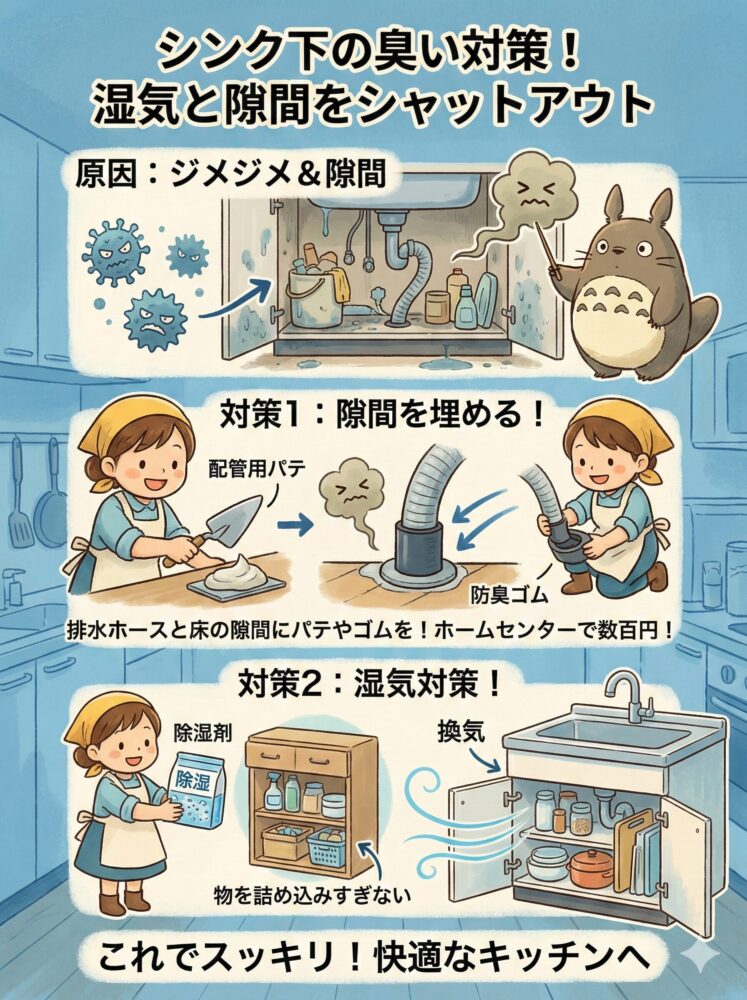 シンク下の臭い対策！
湿気と隙間をシャットアウト

原因：ジメジメ＆隙間

対策1：隙間を埋める！

配管用パテ

防臭ゴム

排水ホースと床の隙間にパテやゴムを！ホームセンターで数百円！

対策2：湿気対策！

除湿剤

除湿

換気

物を詰め込みすぎない

これでスッキリ！快適なキッチンへ