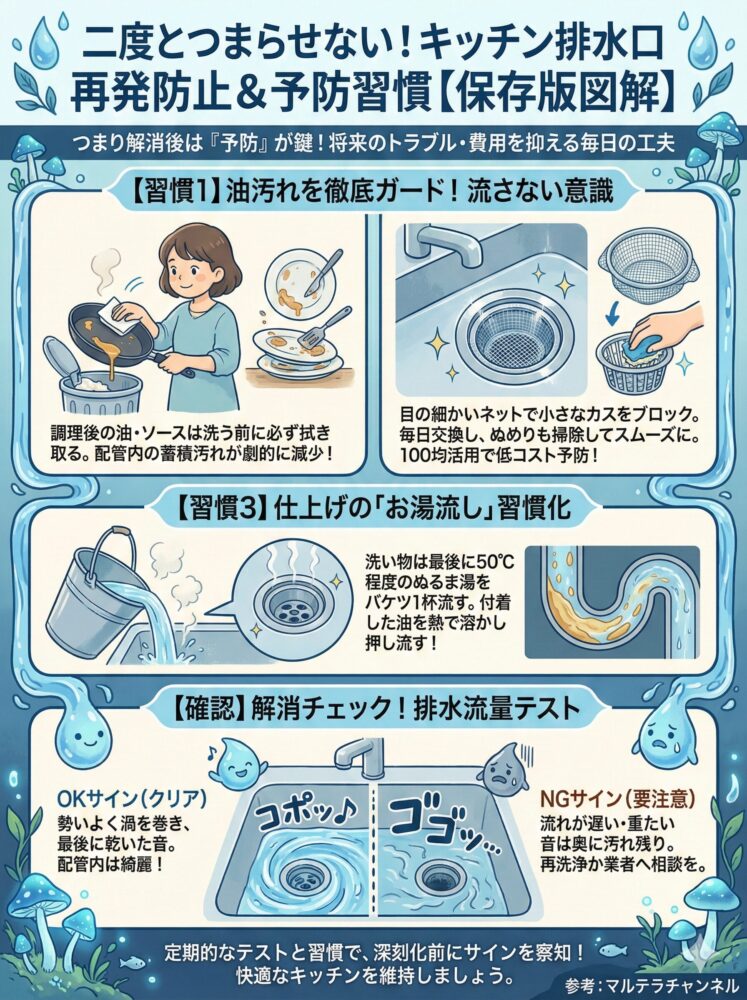 二度とつまらせない！キッチン排水口
再発防止＆予防習慣【保存版図解】

つまり解消後は『予防』が鍵！将来のトラブル・費用を抑える毎日の工夫

【習慣1】油汚れを徹底ガード！流さない意識

調理後の油・ソースは洗う前に必ず拭き取る。配管内の蓄積汚れが劇的に減少！

目の細かいネットで小さなカスをブロック。毎日交換し、ぬめりも掃除してスムーズに。100均活用で低コスト予防！

【習慣3】仕上げの「お湯流し」習慣化

洗い物は最後に50℃程度のぬるま湯をバケツ1杯流す。付着した油を熱で溶かし押し流す！

【確認】解消チェック！排水流量テスト

OKサイン（クリア）
勢いよく渦を巻き、最後に乾いた音。配管内は綺麗！

コポッ♪

ゴゴッ…

NGサイン（要注意）
流れが遅い・重たい音は奥に汚れ残り。再洗浄か業者へ相談を。

定期的なテストと習慣で、深刻化前にサインを察知！
快適なキッチンを維持しましょう。

参考：マルテラチャンネル