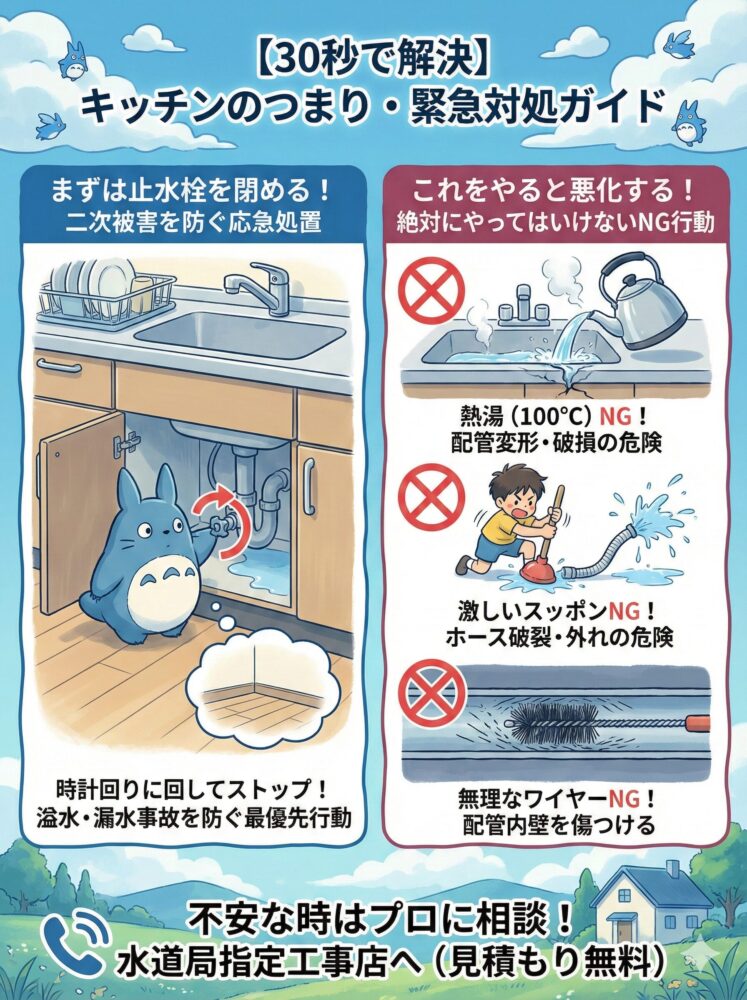 【30秒で解決】
キッチンのつまり・緊急対処ガイド

まずは止水栓を閉める！
二次被害を防ぐ応急処置

時計回りに回してストップ！
溢水・漏水事故を防ぐ最優先行動

これをやると悪化する！
絶対にやってはいけないNG行動

熱湯（100℃）NG！
配管変形・破損の危険

激しいスッポンNG！
ホース破裂・外れの危険

無理なワイヤーNG！
配管内壁を傷つける

不安な時はプロに相談！
水道局指定工事店へ（見積もり無料）