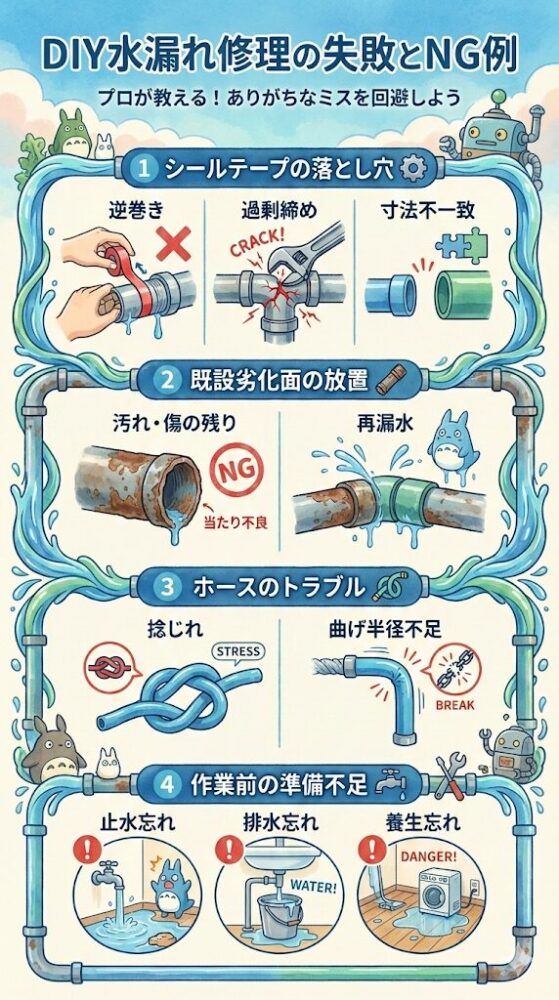 DIY水漏れ修理の失敗とNG例

プロが教える！ありがちなミスを回避しよう

1 シールテープの落とし穴

逆巻き

過剰締め

CRACK!

寸法不一致

2 既設劣化面の放置

汚れ・傷の残り

NG

当たり不良

再漏水

3 ホースのトラブル

捻じれ

STRESS

曲げ半径不足

BREAK

4 作業前の準備不足

止水忘れ

排水忘れ

WATER!

養生忘れ

DANGER!