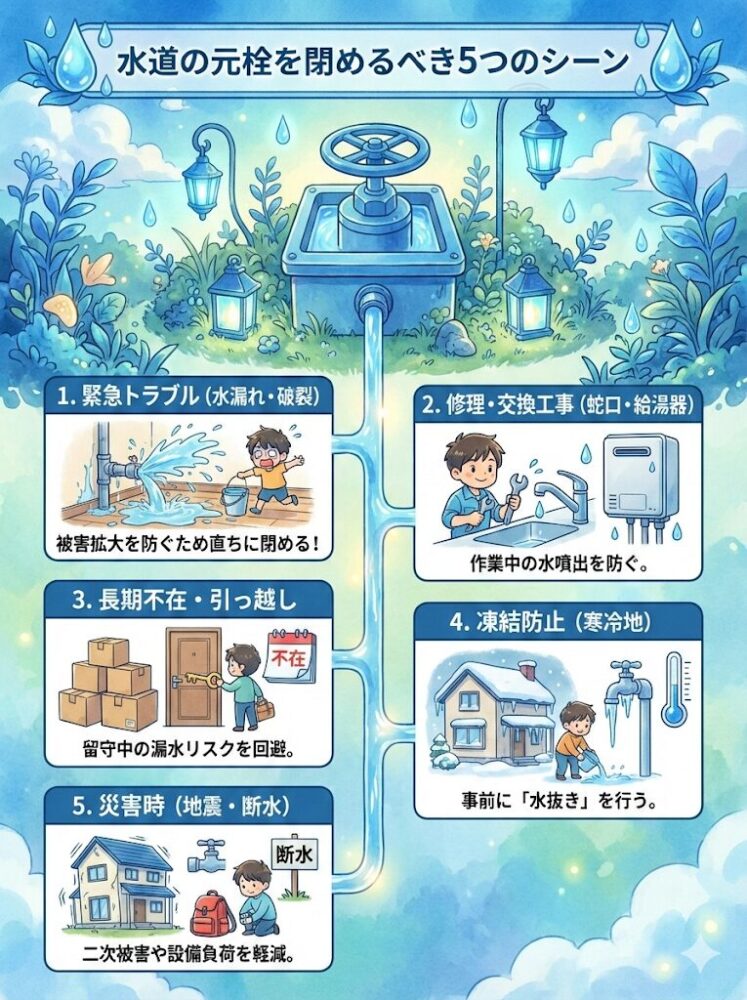 水道の元栓を閉めるべき5つのシーン

1. 緊急トラブル（水漏れ・破裂）

被害拡大を防ぐため直ちに閉める！

2. 修理・交換工事（蛇口・給湯器）

作業中の水噴出を防ぐ。

3. 長期不在・引っ越し

不在

留守中の漏水リスクを回避。

4. 凍結防止（寒冷地）

事前に「水抜き」を行う。

5. 災害時（地震・断水）

断水

二次被害や設備負荷を軽減。