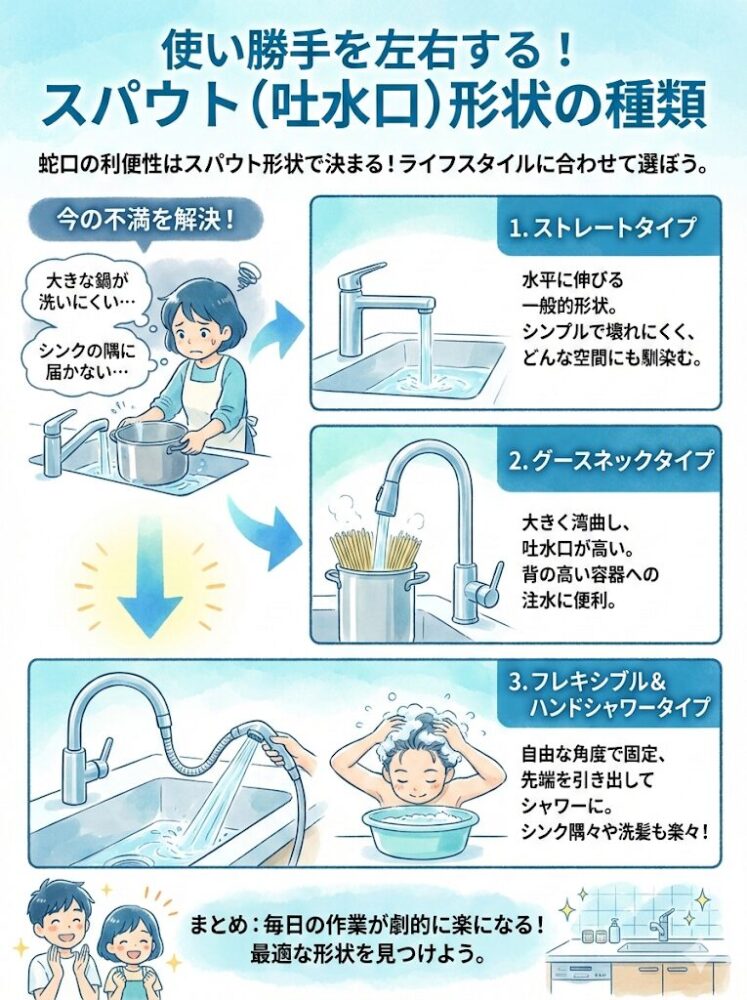 使い勝手を左右する！
スパウト（吐水口）形状の種類

蛇口の利便性はスパウト形状で決まる！ライフスタイルに合わせて選ぼう。

今の不満を解決！

大きな鍋が洗いにくい…

シンクの隅に届かない…

1. ストレートタイプ

水平に伸びる一般的形状。シンプルで壊れにくく、どんな空間にも馴染む。

2. グースネックタイプ

大きく湾曲し、吐水口が高い。背の高い容器への注水に便利。

3. フレキシブル＆ハンドシャワータイプ

自由な角度で固定、先端を引き出してシャワーに。シンク隅々や洗髪も楽々！

まとめ：毎日の作業が劇的に楽になる！最適な形状を見つけよう。