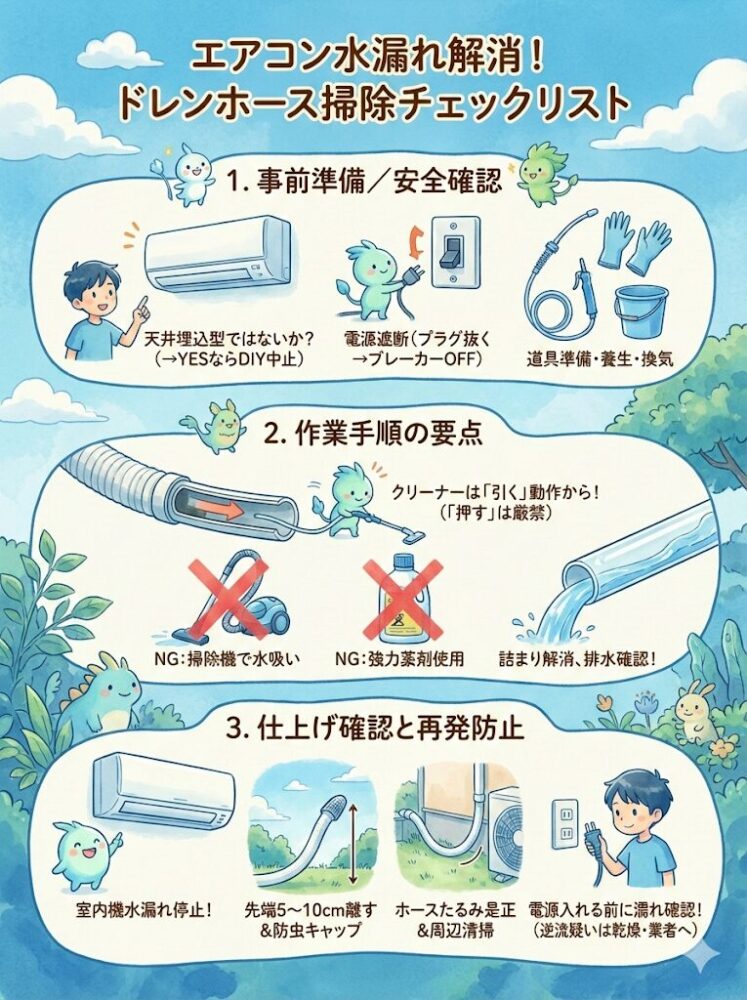 エアコン水漏れ解消！
ドレンホース掃除チェックリスト

1. 事前準備／安全確認

天井埋込型ではないか？
（→YESならDIY中止）

電源遮断（プラグ抜く
→ブレーカーOFF）

道具準備・養生・換気

2. 作業手順の要点

クリーナーは「引く」動作から！
（「押す」は厳禁）

NG：掃除機で水吸い

NG：強力薬剤使用

詰まり解消、排水確認！

3. 仕上げ確認と再発防止

室内機水漏れ停止！

先端5〜10cm離す
&防虫キャップ

ホースたるみ是正
&周辺清掃

電源入れる前に濡れ確認！
（逆流疑いは乾燥・業者へ）