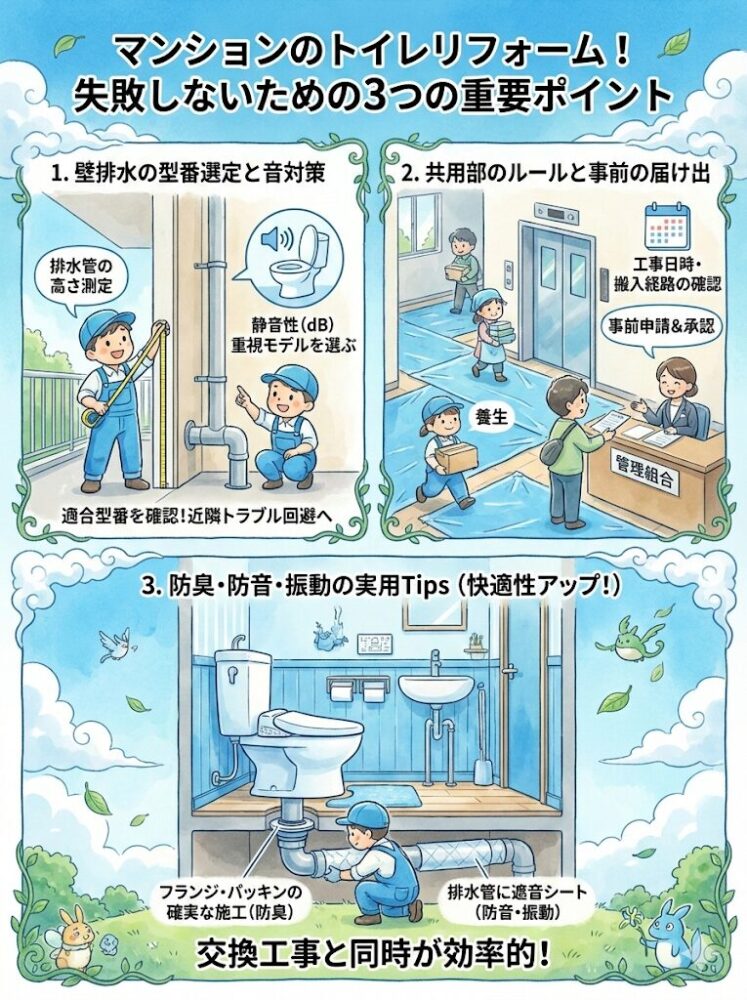 マンションのトイレリフォーム！
失敗しないための3つの重要ポイント

1. 壁排水の型番選定と音対策

排水管の高さ測定

静音性(dB)重視モデルを選ぶ

適合型番を確認！近隣トラブル回避へ

2. 共用部のルールと事前の届け出

工事日時・搬入経路の確認

事前申請＆承認

養生

管理組合

3. 防臭・防音・振動の実用Tips（快適性アップ！）

フランジ・パッキンの確実な施工（防臭）

排水管に遮音シート（防音・振動）

交換工事と同時が効率的！