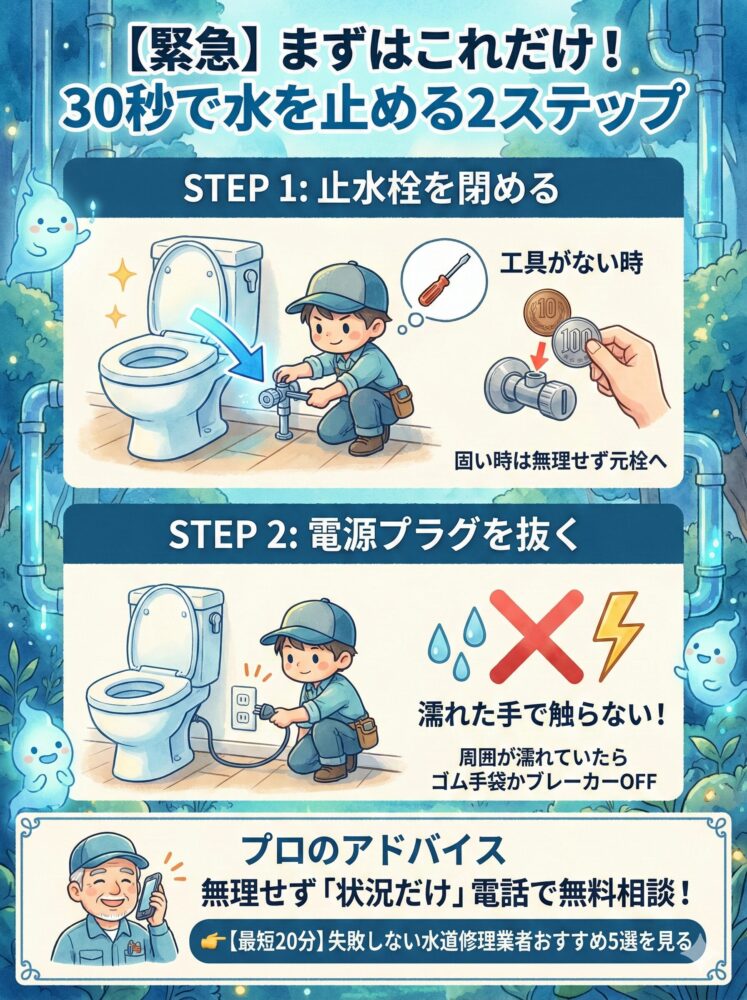 【緊急】まずはこれだけ！
30秒で水を止める2ステップ

STEP 1: 止水栓を閉める

工具がない時

10

100

固い時は無理せず元栓へ

STEP 2: 電源プラグを抜く

濡れた手で触らない！

周囲が濡れていたら
ゴム手袋かブレーカーOFF

プロのアドバイス
無理せず「状況だけ」電話で無料相談！

👉【最短20分】失敗しない水道修理業者おすすめ5選を見る