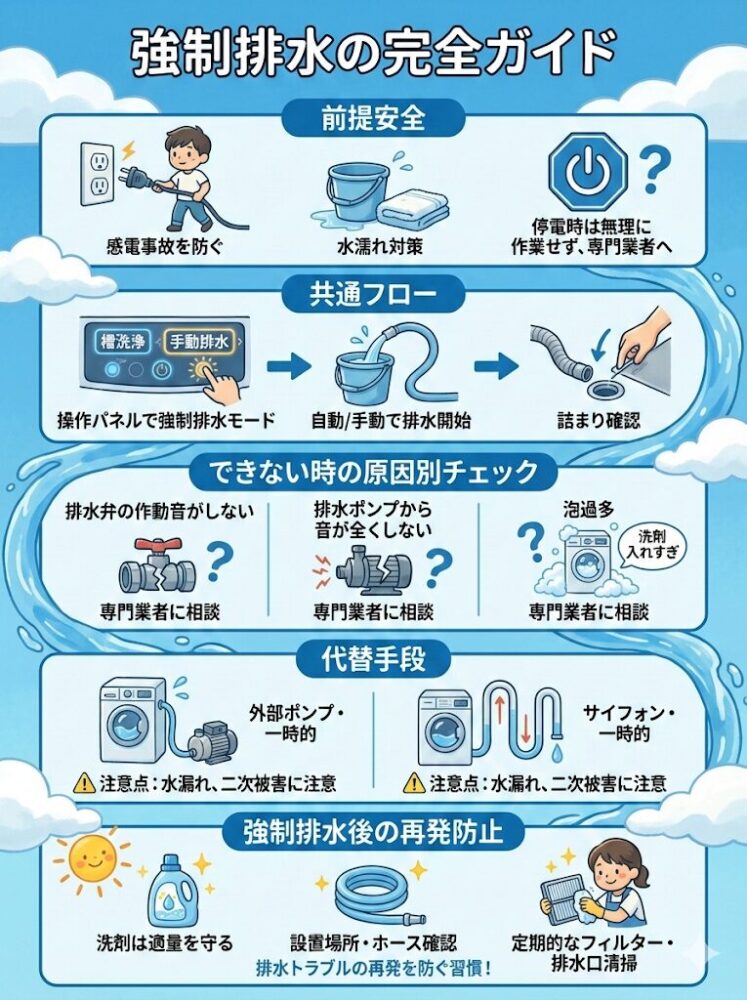 強制排水の完全ガイド

前提安全

感電事故を防ぐ

水濡れ対策

停電時は無理に作業せず、専門業者へ

共通フロー

槽洗浄
手動排水

操作パネルで強制排水モード

自動/手動で排水開始

詰まり確認

できない時の原因別チェック

排水弁の作動音がしない

専門業者に相談

排水ポンプから音が全くしない

専門業者に相談

泡過多

洗剤入れすぎ

専門業者に相談

代替手段

外部ポンプ・一時的

注意点：水漏れ、二次被害に注意

サイフォン・一時的

注意点：水漏れ、二次被害に注意

強制排水後の再発防止

洗剤は適量を守る

設置場所・ホース確認

定期的なフィルター・排水口清掃

排水トラブルの再発を防ぐ習慣！