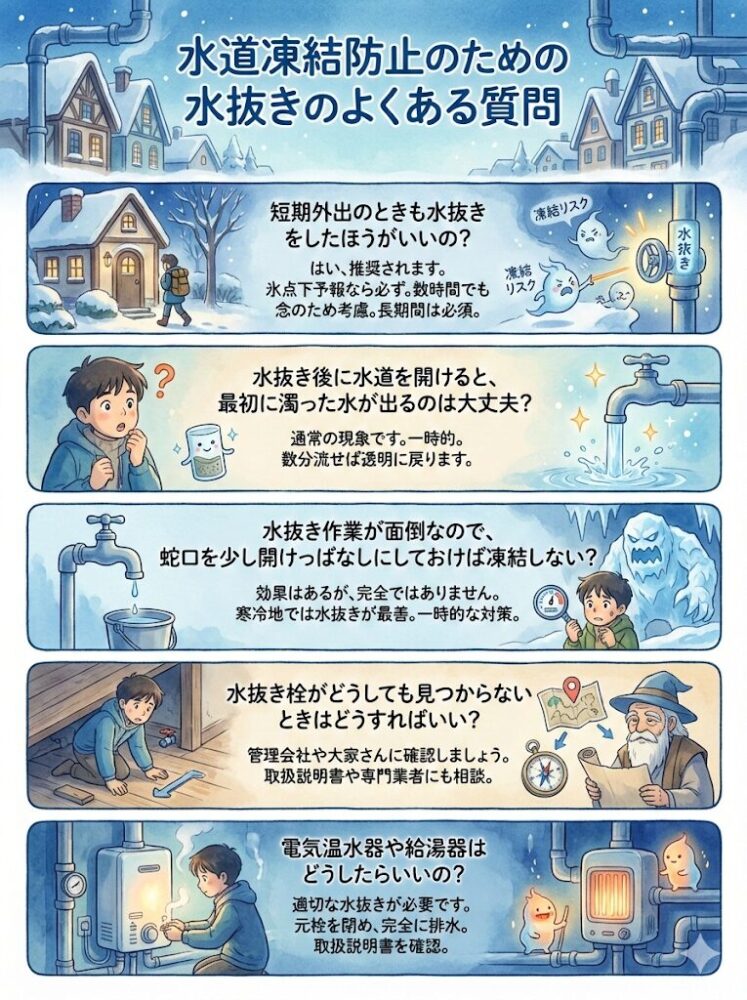 水道凍結防止のための水抜きのよくある質問

短期外出のときも水抜きをしたほうがいいの？

はい、推奨されます。氷点下予報なら必ず。数時間でも念のため考慮。長期間は必須。

凍結リスク

凍結リスク

水抜き

水抜き後に水道を開けると、最初に濁った水が出るのは大丈夫？

通常の現象です。一時的。数分流せば透明に戻ります。

水抜き作業が面倒なので、蛇口を少し開けっぱなしにしておけば凍結しない？

効果はあるが、完全ではありません。寒冷地では水抜きが最善。一時的な対策。

水抜き栓がどうしても見つからないときはどうすればいい？

管理会社や大家さんに確認しましょう。取扱説明書や専門業者にも相談。

電気温水器や給湯器はどうしたらいいの？

適切な水抜きが必要です。元栓を閉め、完全に排水。取扱説明書を確認。