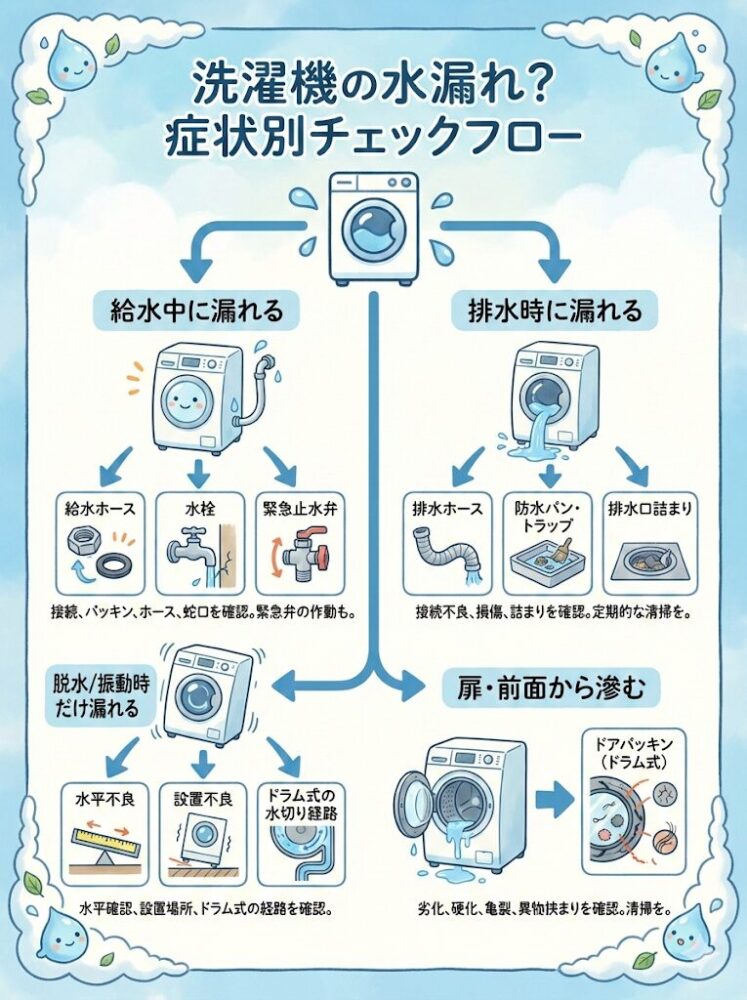 洗濯機の水漏れ？
症状別チェックフロー

給水中に漏れる

給水ホース

水栓

緊急止水弁

接続、パッキン、ホース、蛇口を確認。緊急弁の作動も。

排水時に漏れる

排水ホース

防水パン・トラップ

排水口詰まり

接続不良、損傷、詰まりを確認。定期的な清掃を。

脱水/振動時だけ漏れる

水平不良

設置不良

ドラム式の水切り経路

水平確認、設置場所、ドラム式の経路を確認。

扉・前面から滲む

ドアパッキン（ドラム式）

劣化、硬化、亀裂、異物挟まりを確認。清掃を。