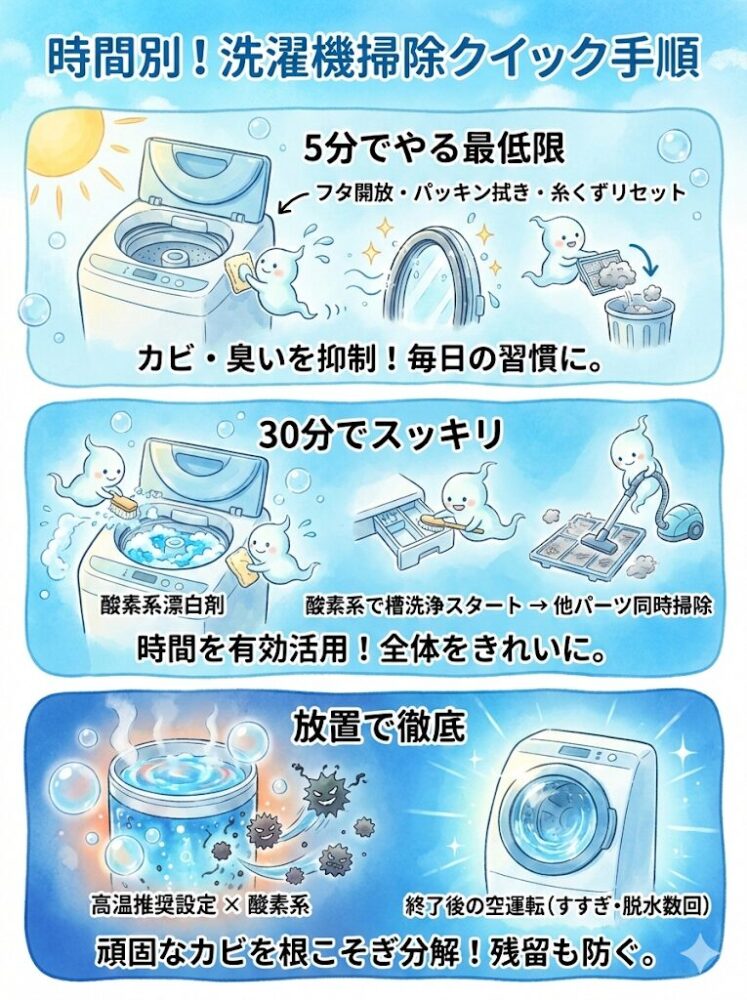 時間別！洗濯機掃除クイック手順

5分でやる最低限

フタ開放・パッキン拭き・糸くずリセット

カビ・臭いを抑制！毎日の習慣に。

30分でスッキリ

酸素系漂白剤

酸素系で槽洗浄スタート → 他パーツ同時掃除

時間を有効活用！全体をきれいに。

放置で徹底

高温推奨設定 × 酸素系

終了後の空運転（すすぎ・脱水数回）

頑固なカビを根こそぎ分解！残留も防ぐ。