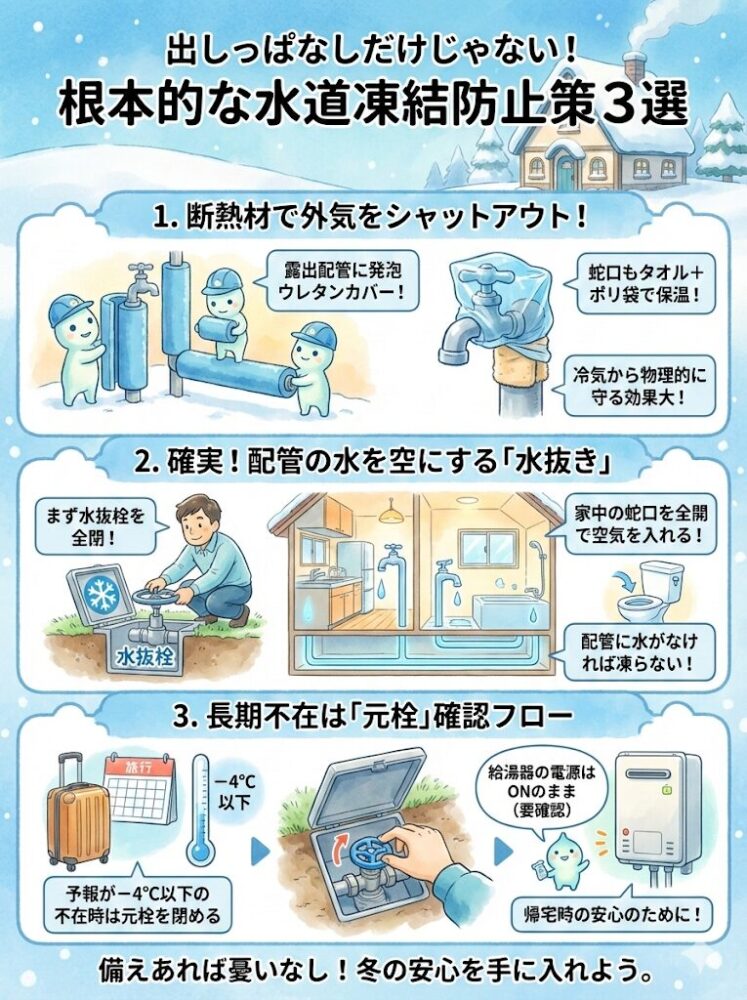 出しっぱなしだけじゃない！
根本的な水道凍結防止策３選

1. 断熱材で外気をシャットアウト！

露出配管に発泡ウレタンカバー！

蛇口もタオル＋ポリ袋で保温！

冷気から物理的に守る効果大！

2. 確実！配管の水を空にする「水抜き」

まず水抜栓を全閉！

水抜栓

家中の蛇口を全開で空気を入れる！

配管に水がなければ凍らない！

3. 長期不在は「元栓」確認フロー

旅行

−4℃以下

予報が−4℃以下の不在時は元栓を閉める

給湯器の電源はONのまま（要確認）

帰宅時の安心のために！

備えあれば憂いなし！冬の安心を手に入れよう。