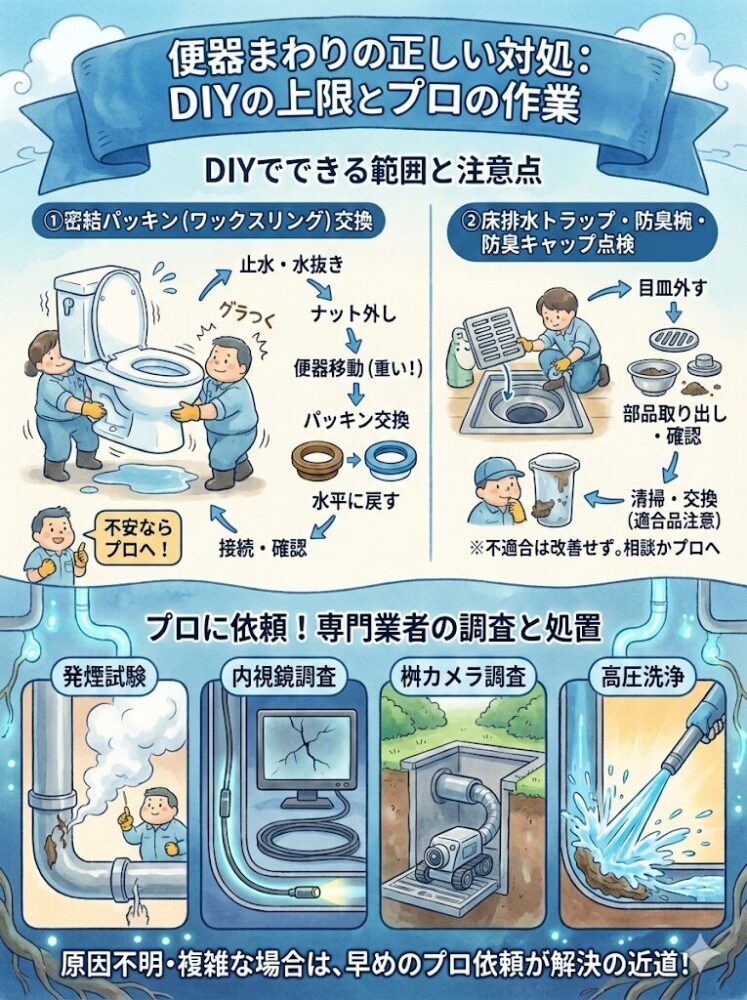 便器まわりの正しい対処：
DIYの上限とプロの作業

DIYでできる範囲と注意点

①密結パッキン(ワックスリング)交換

グラつく

止水・水抜き
ナット外し
便器移動(重い!)
パッキン交換
水平に戻す
接続・確認

不安ならプロへ!

②床排水トラップ・防臭椀・防臭キャップ点検

目皿外す
部品取り出し・確認
清掃・交換(適合品注意)
※不適合は改善せず。相談かプロへ

プロに依頼！専門業者の調査と処置

発煙試験
内視鏡調査
桝カメラ調査
高圧洗浄

原因不明・複雑な場合は、早めのプロ依頼が解決の近道！