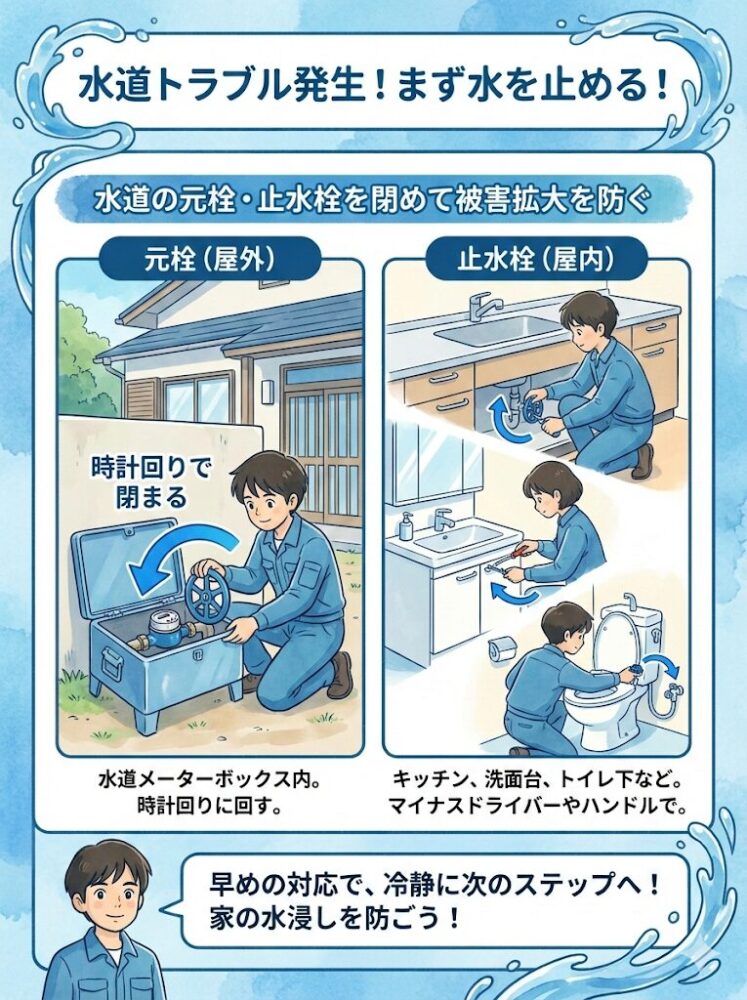 水道トラブル発生！まず水を止める！

水道の元栓・止水栓を閉めて被害拡大を防ぐ

元栓（屋外）

時計回りで閉まる

水道メーターボックス内。
時計回りに回す。

止水栓（屋内）

キッチン、洗面台、トイレ下など。
マイナスドライバーやハンドルで。

早めの対応で、冷静に次のステップへ！
家の水浸しを防ごう！