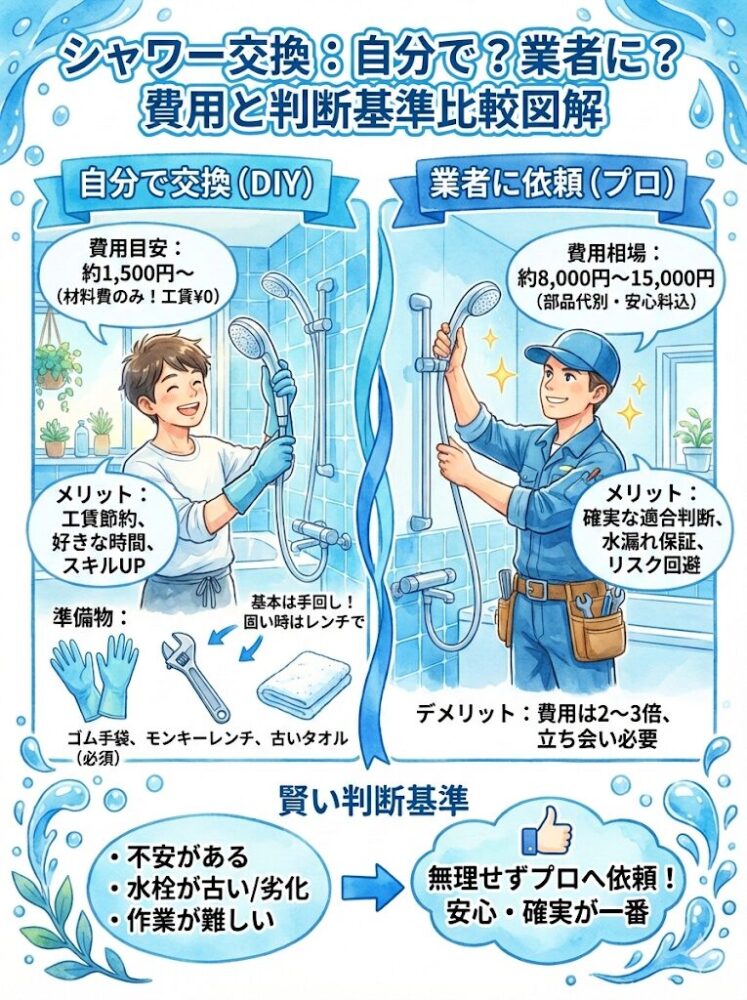 シャワー交換：自分で？業者に？
費用と判断基準比較図解

自分で交換（DIY）

費用目安：
約1,500円〜
（材料費のみ！工賃¥0）

メリット：
工賃節約、
好きな時間、
スキルUP

準備物：

基本は手回し！
固い時はレンチで

ゴム手袋、モンキーレンチ、古いタオル
（必須）

業者に依頼（プロ）

費用相場：
約8,000円〜15,000円
（部品代別・安心料込）

メリット：
確実な適合判断、
水漏れ保証、
リスク回避

デメリット：費用は2〜3倍、
立ち会い必要

賢い判断基準

・不安がある
・水栓が古い/劣化
・作業が難しい

無理せずプロへ依頼！
安心・確実が一番