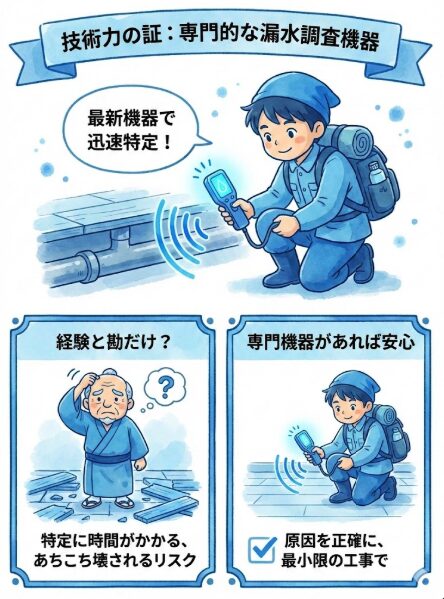 技術力の証：専門的な漏水調査機器

最新機器で迅速特定！

経験と勘だけ？

?

特定に時間がかかる、あちこち壊されるリスク

専門機器があれば安心

原因を正確に、最小限の工事で