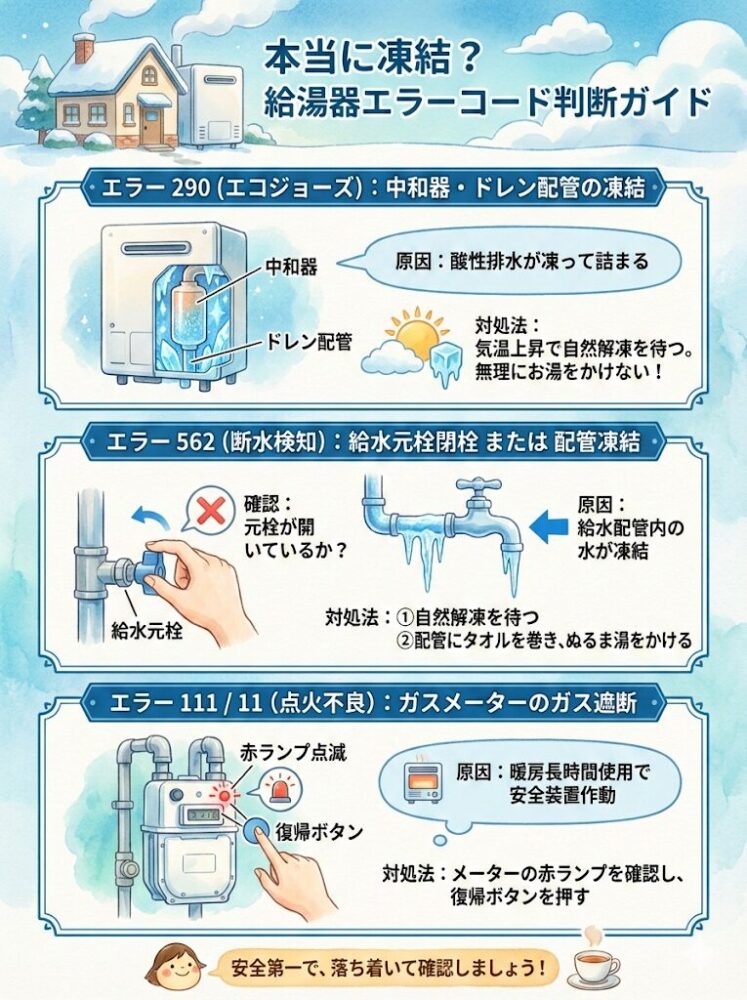 本当に凍結？
給湯器エラーコード判断ガイド

エラー 290 (エコジョーズ)：中和器・ドレン配管の凍結

中和器

ドレン配管

原因：酸性排水が凍って詰まる

対処法：
気温上昇で自然解凍を待つ。
無理にお湯をかけない！

エラー 562 (断水検知)：給水元栓閉栓 または 配管凍結

確認：
元栓が開いているか？

給水元栓

原因：
給水配管内の水が凍結

対処法：①自然解凍を待つ
②配管にタオルを巻き、ぬるま湯をかける

エラー 111 / 11 (点火不良)：ガスメーターのガス遮断

赤ランプ点滅

復帰ボタン

原因：暖房長時間使用で安全装置作動

対処法：メーターの赤ランプを確認し、復帰ボタンを押す

安全第一で、落ち着いて確認しましょう！