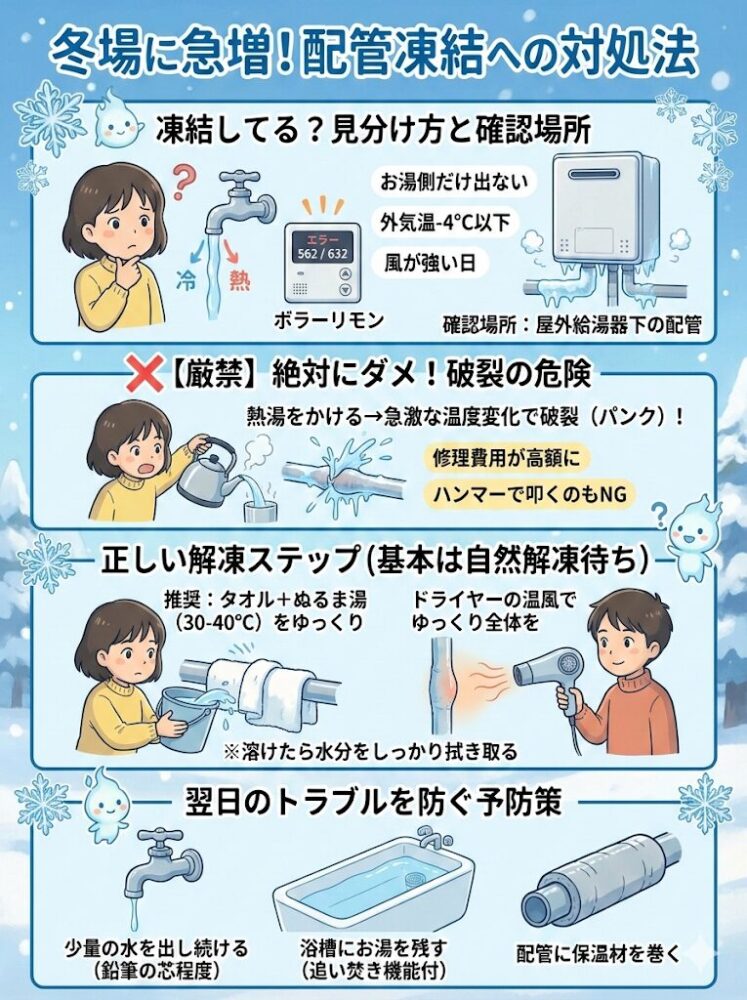 冬場に急増！配管凍結への対処法

凍結してる？見分け方と確認場所

冷 熱

エラー
562 / 632

ボラーリモン

お湯側だけ出ない
外気温-4°C以下
風が強い日

確認場所：屋外給湯器下の配管

【厳禁】絶対にダメ！破裂の危険

熱湯をかける→急激な温度変化で破裂（パンク）！

修理費用が高額に
ハンマーで叩くのもNG

正しい解凍ステップ(基本は自然解凍待ち)

推奨：タオル＋ぬるま湯（30-40°C）をゆっくり

ドライヤーの温風でゆっくり全体を

※溶けたら水分をしっかり拭き取る

翌日のトラブルを防ぐ予防策

少量の水を出し続ける（鉛筆の芯程度）

浴槽にお湯を残す（追い焚き機能付）

配管に保温材を巻く