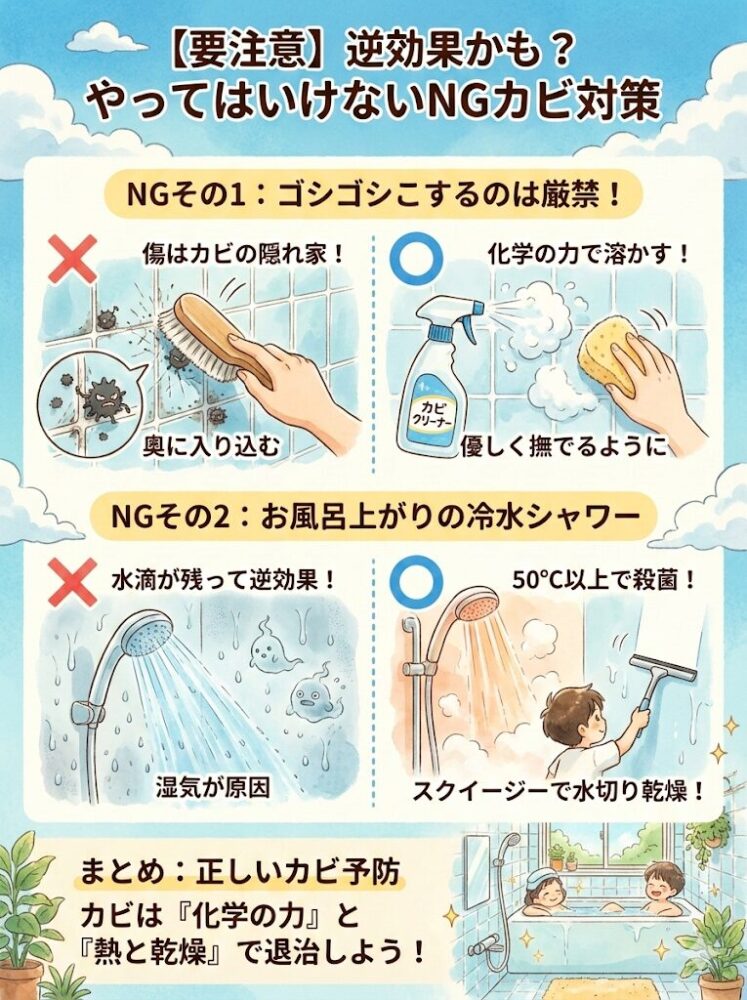 【要注意】逆効果かも？
やってはいけないNGカビ対策

NGその1：ゴシゴシこするのは厳禁！

傷はカビの隠れ家！

奥に入り込む

化学の力で溶かす！

カビクリーナー

優しく撫でるように

NGその2：お風呂上がりの冷水シャワー

水滴が残って逆効果！

湿気が原因

50°C以上で殺菌！

スクイージーで水切り乾燥！

まとめ：正しいカビ予防
カビは『化学の力』と『熱と乾燥』で退治しよう！