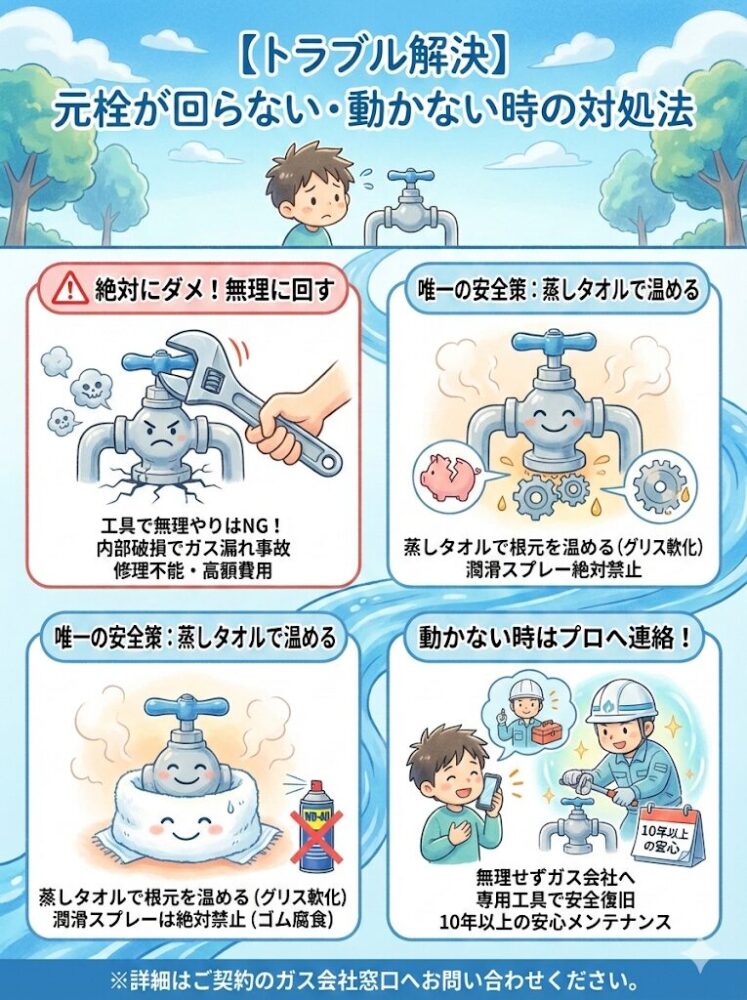 【トラブル解決】
元栓が回らない・動かない時の対処法

絶対にダメ！無理に回す

工具で無理やりはNG！
内部破損でガス漏れ事故
修理不能・高額費用

唯一の安全策：蒸しタオルで温める

蒸しタオルで根元を温める（グリス軟化）
潤滑スプレー絶対禁止

唯一の安全策：蒸しタオルで温める

WD-40

蒸しタオルで根元を温める（グリス軟化）
潤滑スプレーは絶対禁止（ゴム腐食）

動かない時はプロへ連絡！

10年以上の安心

無理せずガス会社へ
専用工具で安全復旧
10年以上の安心メンテナンス

※詳細はご契約のガス会社窓口へお問い合わせください。