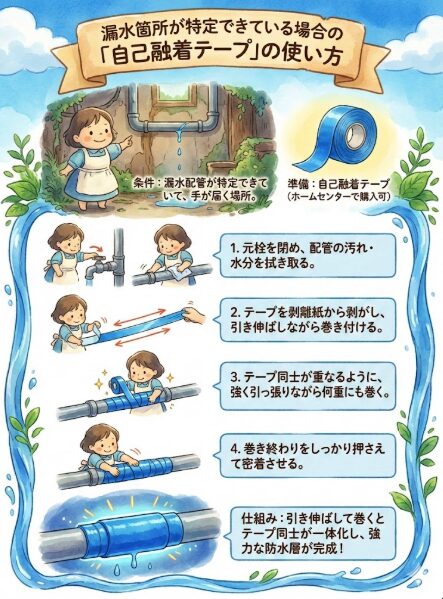 漏水箇所が特定できている場合の
「自己融着テープ」の使い方

条件：漏水配管が特定できていて、手が届く場所。

準備：自己融着テープ
（ホームセンターで購入可）

1. 元栓を閉め、配管の汚れ・水分を拭き取る。

2. テープを剥離紙から剥がし、引き伸ばしながら巻き付ける。

3. テープ同士が重なるように、強く引っ張りながら何重にも巻く。

4. 巻き終わりをしっかり押さえて密着させる。

仕組み：引き伸ばして巻くとテープ同士が一体化し、強力な防水層が完成！