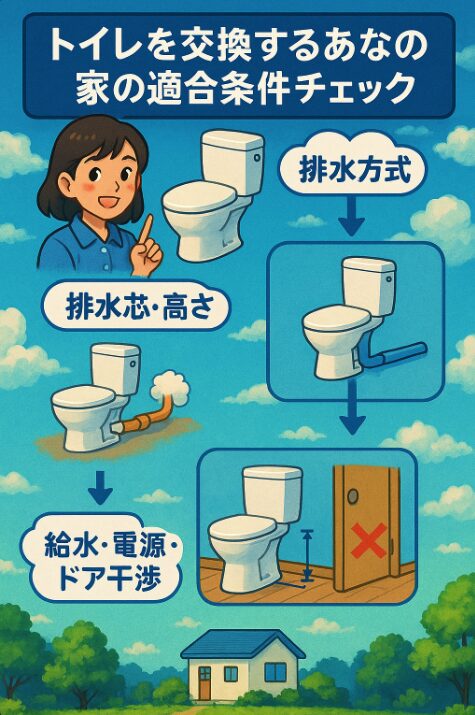 トイレを交換するあなの家の適合条件チェック

排水方式

排水芯・高さ

給水・電源・ドア干渉